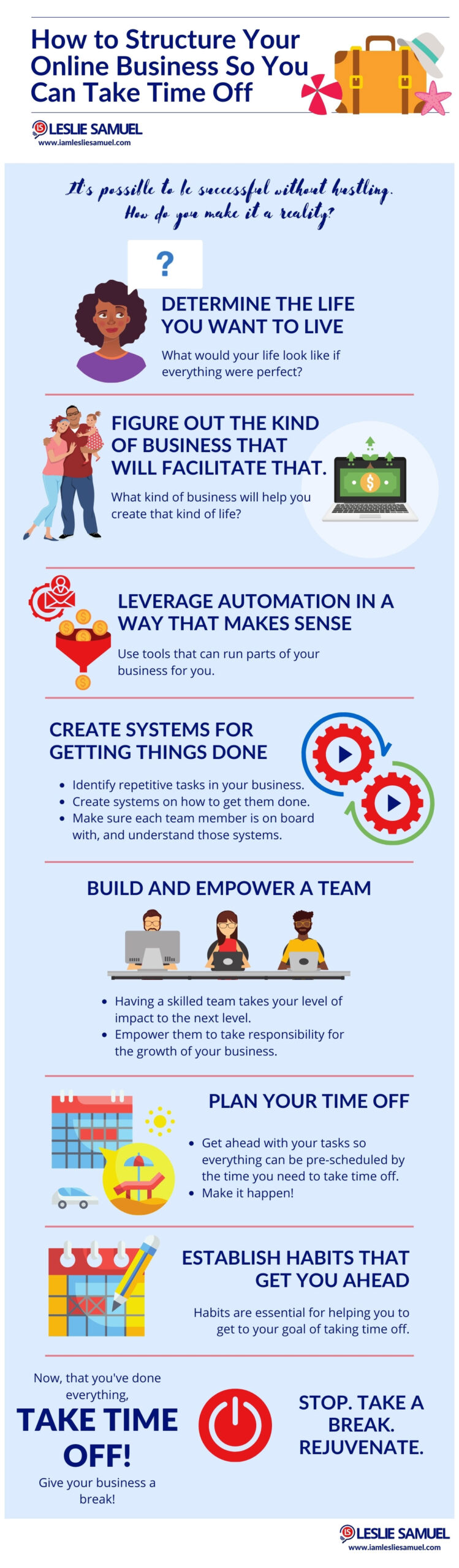 How to Structure Your Online Business So You Can Take Time Off

LESLIE SAMUEL
www.iamlesliesamuel.com

It's possible to be successful without hustling. How do you make it a reality?

?

DETERMINE THE LIFE YOU WANT TO LIVE

What would your life look like if everything were perfect?

FIGURE OUT THE KIND OF BUSINESS THAT WILL FACILITATE THAT.

What kind of business will help you create that kind of life?

LEVERAGE AUTOMATION IN A WAY THAT MAKES SENSE

Use tools that can run parts of your business for you.

CREATE SYSTEMS FOR GETTING THINGS DONE

• Identify repetitive tasks in your business.
• Create systems on how to get them done.
• Make sure each team member is on board with, and understand those systems.

BUILD AND EMPOWER A TEAM

• Having a skilled team takes your level of impact to the next level.
• Empower them to take responsibility for the growth of your business.

PLAN YOUR TIME OFF

• Get ahead with your tasks so everything can be pre-scheduled by the time you need to take time off.
• Make it happen!

ESTABLISH HABITS THAT GET YOU AHEAD

Habits are essential for helping you to get to your goal of taking time off.

Now, that you've done everything,

TAKE TIME OFF!

Give your business a break!

STOP. TAKE A BREAK. REJUVENATE.

LESLIE SAMUEL
www.iamlesliesamuel.com