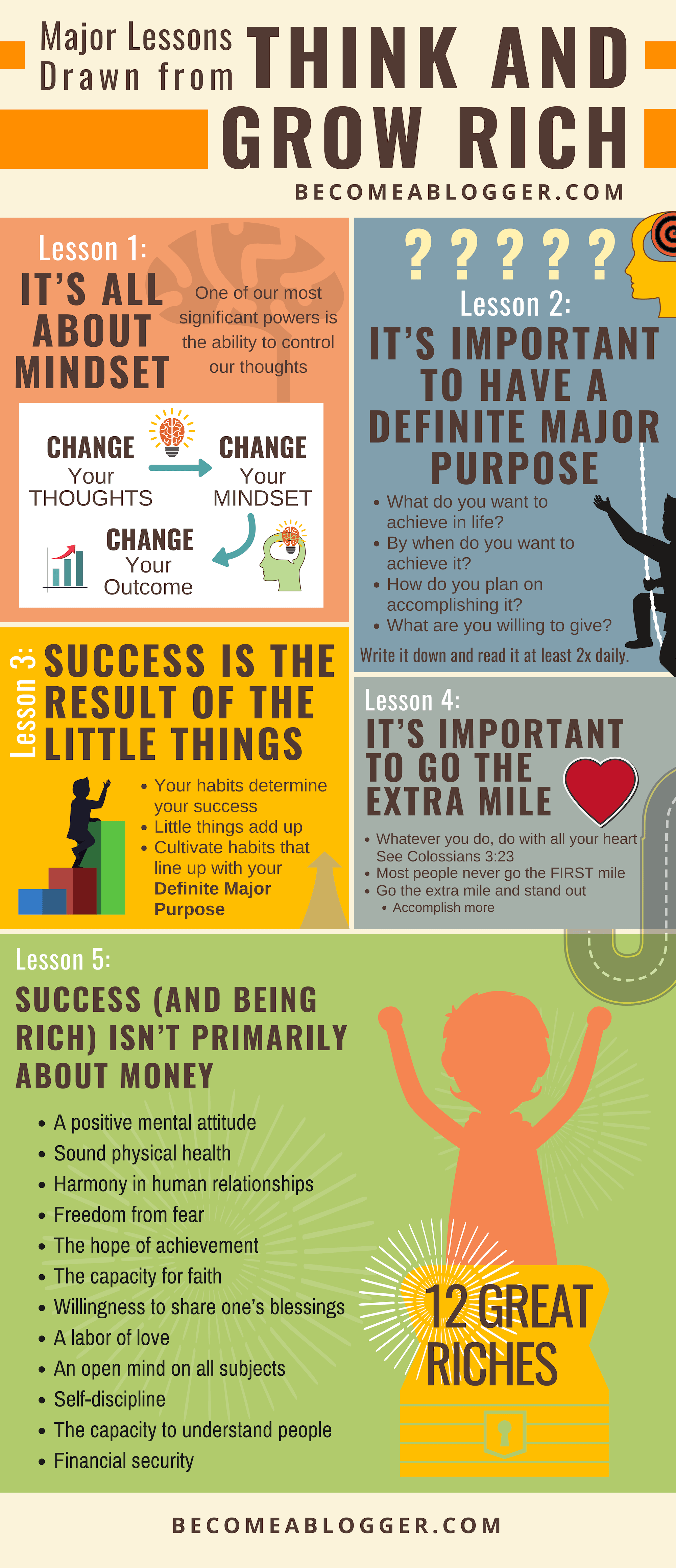 Major Lessons Drawn from THINK AND GROW RICH

BECOMEABLOGGER.COM

Lesson 1:
IT'S ALL ABOUT MINDSET

One of our most significant powers is the ability to control our thoughts

CHANGE Your THOUGHTS
CHANGE Your MINDSET
CHANGE Your Outcome

? ? ? ? ?
Lesson 2:
IT'S IMPORTANT TO HAVE A DEFINITE MAJOR PURPOSE

• What do you want to achieve in life?
• By when do you want to achieve it?
• How do you plan on accomplishing it?
• What are you willing to give?

Write it down and read it at least 2x daily.

Lesson 3:
SUCCESS IS THE RESULT OF THE LITTLE THINGS

• Your habits determine your success
• Little things add up
• Cultivate habits that line up with your Definite Major Purpose

Lesson 4:
IT'S IMPORTANT TO GO THE EXTRA MILE

• Whatever you do, do with all your heart See Colossians 3:23
• Most people never go the FIRST mile
• Go the extra mile and stand out
  • Accomplish more

Lesson 5:
SUCCESS (AND BEING RICH) ISN'T PRIMARILY ABOUT MONEY

• A positive mental attitude
• Sound physical health
• Harmony in human relationships
• Freedom from fear
• The hope of achievement
• The capacity for faith
• Willingness to share one's blessings
• A labor of love
• An open mind on all subjects
• Self-discipline
• The capacity to understand people
• Financial security

12 GREAT RICHES

BECOMEABLOGGER.COM