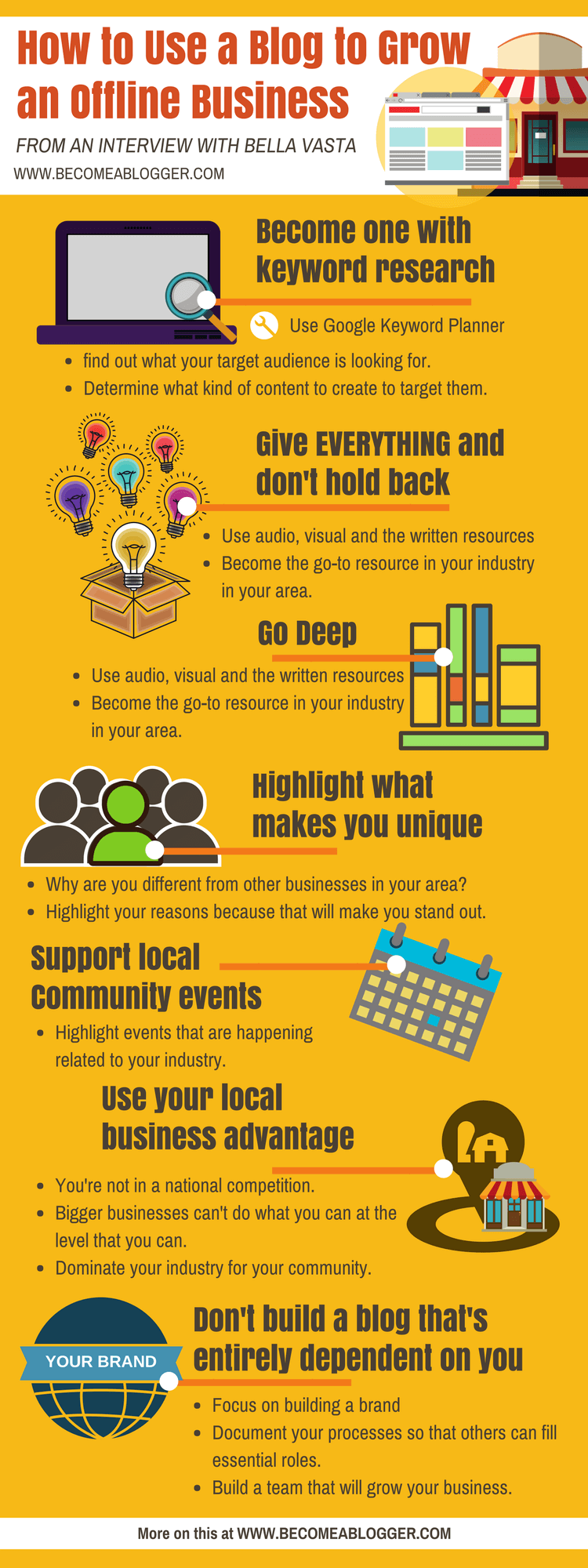 How to Use a Blog to Grow an Offline Business

FROM AN INTERVIEW WITH BELLA VASTA

WWW.BECOMEABLOGGER.COM

Become one with keyword research

Use Google Keyword Planner

- find out what your target audience is looking for.
- Determine what kind of content to create to target them.

Give EVERYTHING and don't hold back

- Use audio, visual and the written resources
- Become the go-to resource in your industry in your area.

Go Deep

- Use audio, visual and the written resources
- Become the go-to resource in your industry in your area.

Highlight what makes you unique

- Why are you different from other businesses in your area?
- Highlight your reasons because that will make you stand out.

Support local Community events

- Highlight events that are happening related to your industry.

Use your local business advantage

- You're not in a national competition.
- Bigger businesses can't do what you can at the level that you can.
- Dominate your industry for your community.

YOUR BRAND

Don't build a blog that's entirely dependent on you

- Focus on building a brand
- Document your processes so that others can fill essential roles.
- Build a team that will grow your business.

More on this at WWW.BECOMEABLOGGER.COM