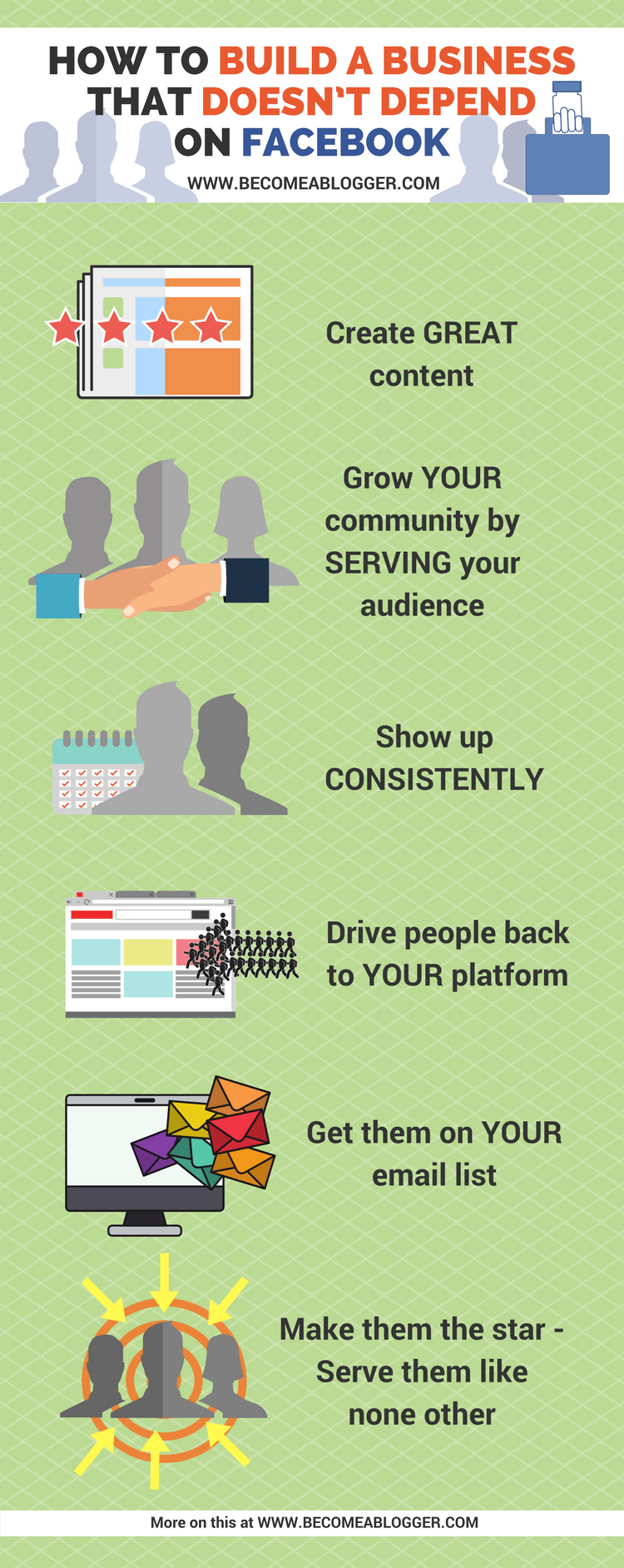 HOW TO BUILD A BUSINESS THAT DOESN'T DEPEND ON FACEBOOK

WWW.BECOMEABLOGGER.COM

Create GREAT content

Grow YOUR community by SERVING your audience

Show up CONSISTENTLY

Drive people back to YOUR platform

Get them on YOUR email list

Make them the star - Serve them like none other

More on this at WWW.BECOMEABLOGGER.COM