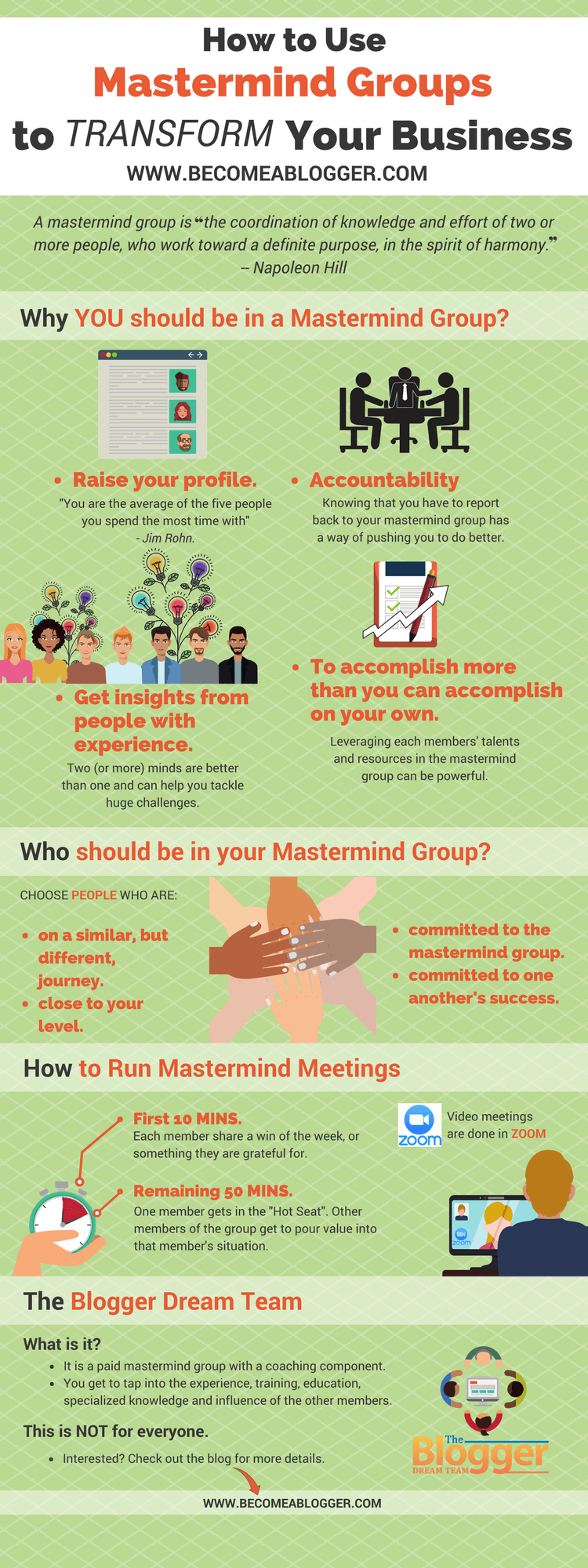 How to Use
Mastermind Groups
to TRANSFORM Your Business
WWW.BECOMEABLOGGER.COM

A mastermind group is "the coordination of knowledge and effort of two or more people, who work toward a definite purpose, in the spirit of harmony."
-- Napoleon Hill

Why YOU should be in a Mastermind Group?

• Raise your profile.
"You are the average of the five people you spend the most time with"
- Jim Rohn.

• Accountability
Knowing that you have to report back to your mastermind group has a way of pushing you to do better.

• Get insights from people with experience.
Two (or more) minds are better than one and can help you tackle huge challenges.

• To accomplish more than you can accomplish on your own.
Leveraging each members' talents and resources in the mastermind group can be powerful.

Who should be in your Mastermind Group?

CHOOSE PEOPLE WHO ARE:

• on a similar, but different, journey.
• close to your level.

• committed to the mastermind group.
• committed to one another's success.

How to Run Mastermind Meetings

First 10 MINS.
Each member share a win of the week, or something they are grateful for.

Remaining 50 MINS.
One member gets in the "Hot Seat". Other members of the group get to pour value into that member's situation.

zoom
Video meetings are done in ZOOM

zoom

The Blogger Dream Team

What is it?
• It is a paid mastermind group with a coaching component.
• You get to tap into the experience, training, education, specialized knowledge and influence of the other members.

This is NOT for everyone.
• Interested? Check out the blog for more details.

The Blogger DREAM TEAM

WWW.BECOMEABLOGGER.COM