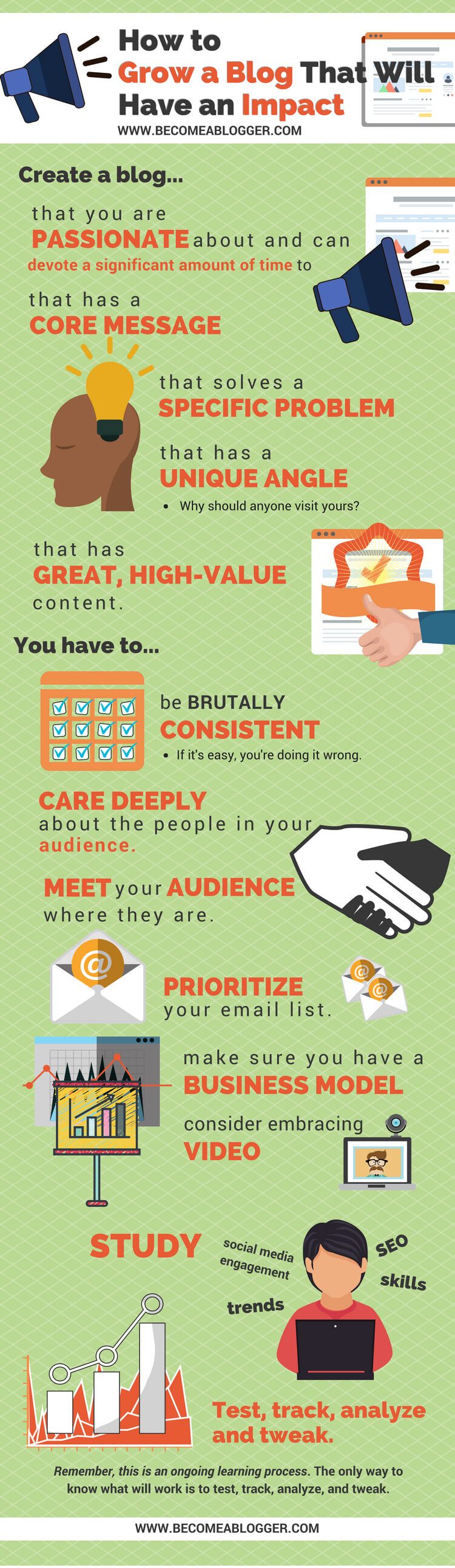 How to Grow a Blog That Will Have an Impact
WWW.BECOMEABLOGGER.COM

Create a blog...

that you are PASSIONATE about and can devote a significant amount of time to

that has a CORE MESSAGE

that solves a SPECIFIC PROBLEM

that has a UNIQUE ANGLE
• Why should anyone visit yours?

that has GREAT, HIGH-VALUE content.

You have to...

be BRUTALLY CONSISTENT
• If it's easy, you're doing it wrong.

CARE DEEPLY about the people in your audience.

MEET your AUDIENCE where they are.

PRIORITIZE your email list.

make sure you have a BUSINESS MODEL

consider embracing VIDEO

STUDY
social media engagement
SEO
skills
trends

Test, track, analyze and tweak.

Remember, this is an ongoing learning process. The only way to know what will work is to test, track, analyze, and tweak.

WWW.BECOMEABLOGGER.COM