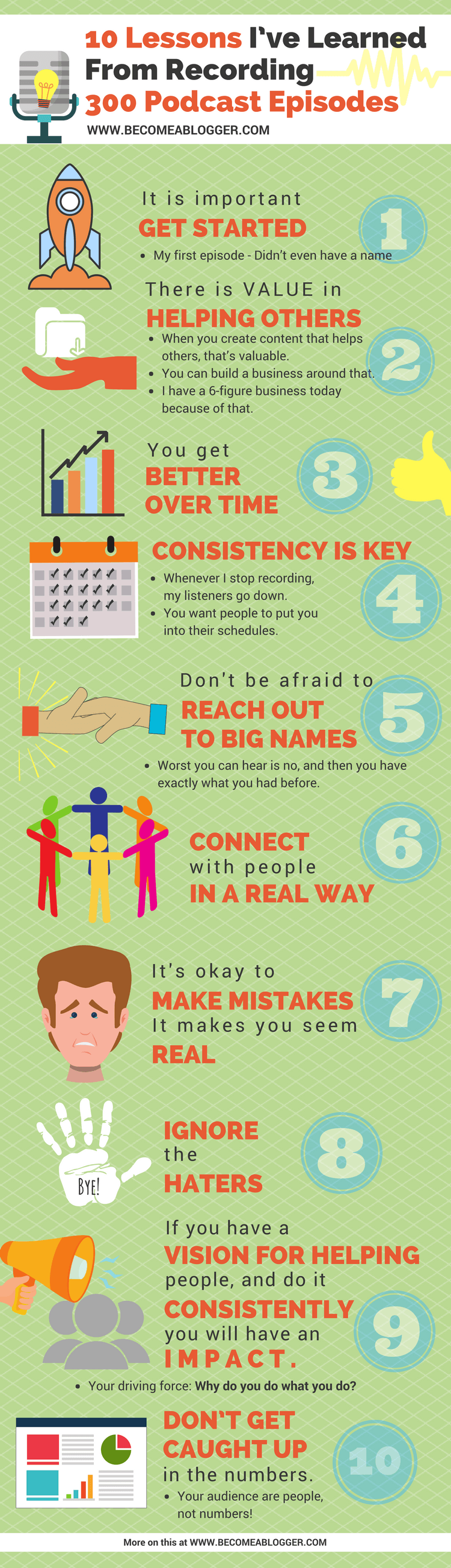 10 Lessons I've Learned From Recording 300 Podcast Episodes
WWW.BECOMEABLOGGER.COM

It is important
GET STARTED
1
• My first episode - Didn't even have a name

There is VALUE in
HELPING OTHERS
2
• When you create content that helps others, that's valuable.
• You can build a business around that.
• I have a 6-figure business today because of that.

You get
BETTER OVER TIME
3

CONSISTENCY IS KEY
4
• Whenever I stop recording, my listeners go down.
• You want people to put you into their schedules.

Don't be afraid to
REACH OUT TO BIG NAMES
5
• Worst you can hear is no, and then you have exactly what you had before.

CONNECT
with people
IN A REAL WAY
6

It's okay to
MAKE MISTAKES
It makes you seem
REAL
7

BYE!
IGNORE
the
HATERS
8

If you have a
VISION FOR HELPING
people, and do it
CONSISTENTLY
you will have an
IMPACT.
9
• Your driving force: Why do you do what you do?

DON'T GET CAUGHT UP
in the numbers.
10
• Your audience are people, not numbers!

More on this at WWW.BECOMEABLOGGER.COM