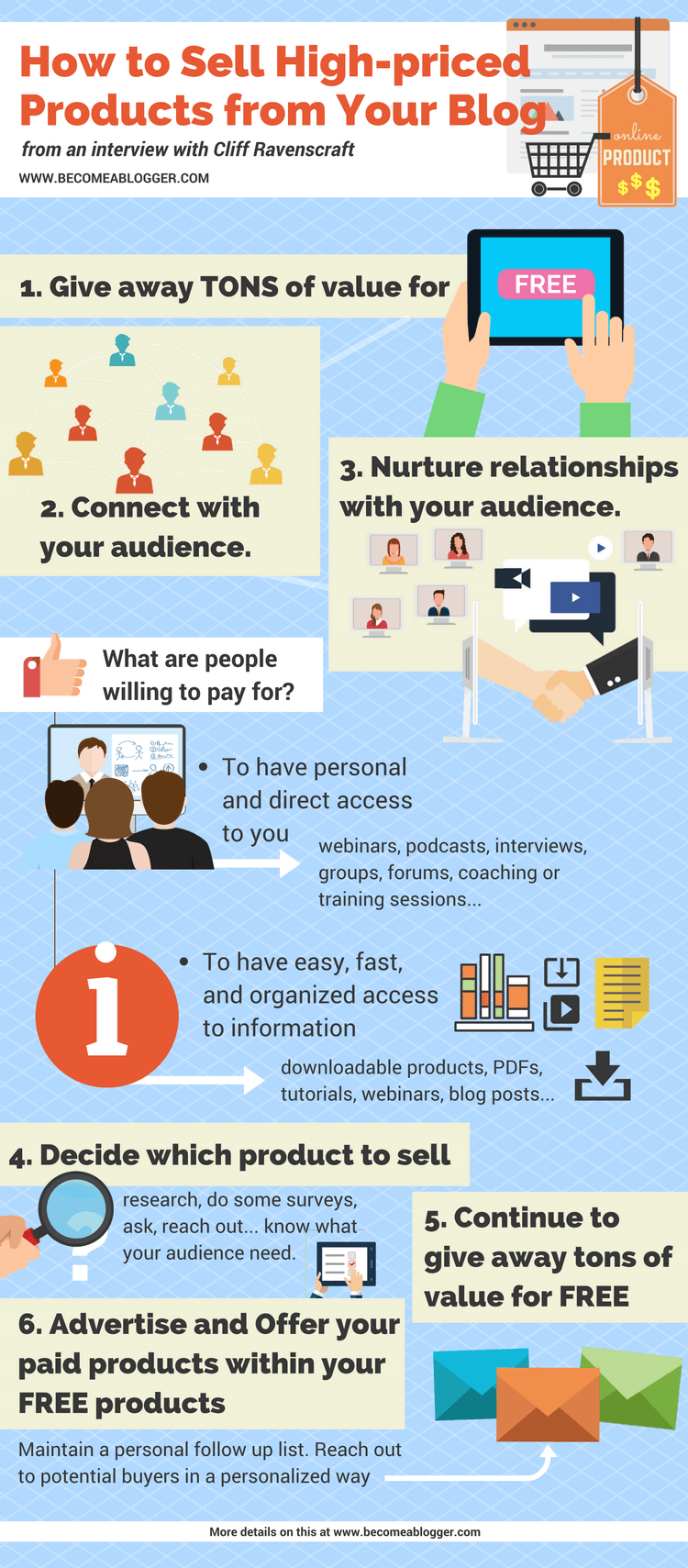 How to Sell High-priced Products from Your Blog

from an interview with Cliff Ravenscraft

WWW.BECOMEABLOGGER.COM

online PRODUCT $$$

1. Give away TONS of value for

FREE

2. Connect with your audience.

3. Nurture relationships with your audience.

What are people willing to pay for?

• To have personal and direct access to you

webinars, podcasts, interviews, groups, forums, coaching or training sessions...

• To have easy, fast, and organized access to information

downloadable products, PDFs, tutorials, webinars, blog posts...

4. Decide which product to sell

research, do some surveys, ask, reach out... know what your audience need.

5. Continue to give away tons of value for FREE

6. Advertise and Offer your paid products within your FREE products

Maintain a personal follow up list. Reach out to potential buyers in a personalized way

More details on this at www.becomeablogger.com