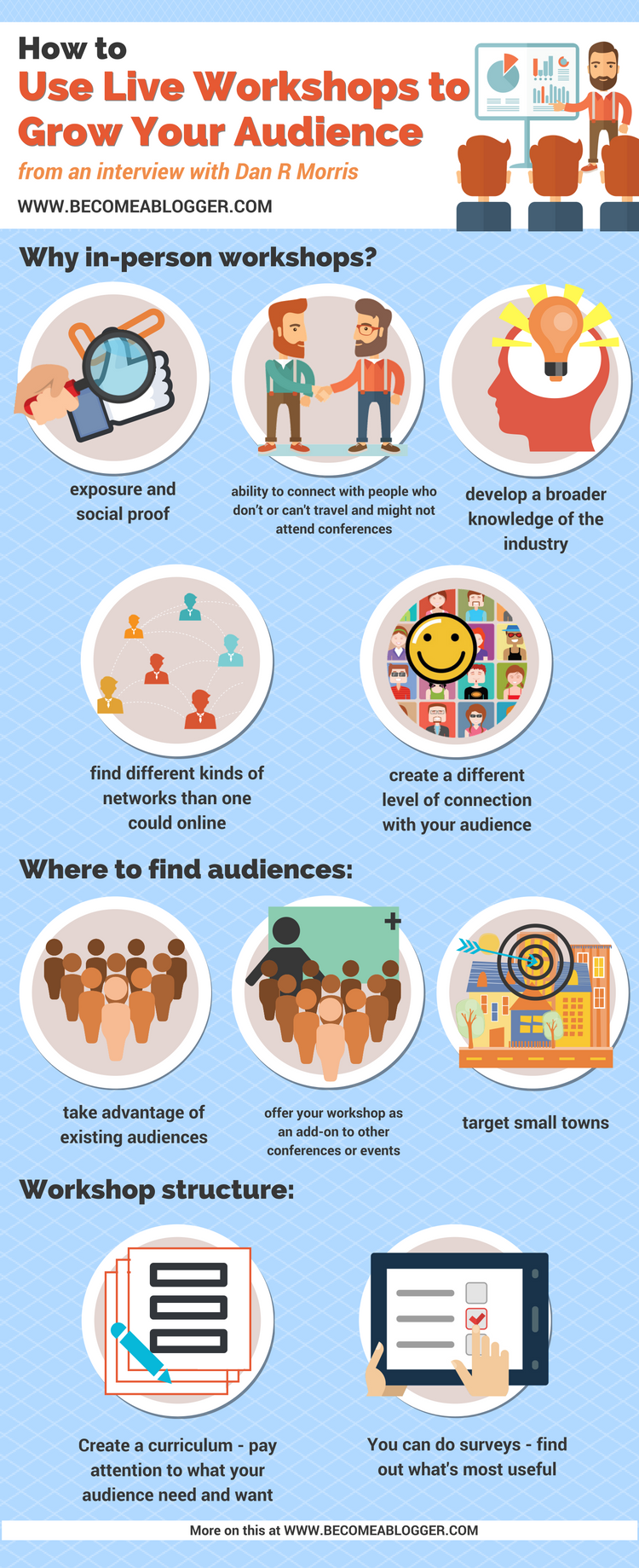 How to
Use Live Workshops to Grow Your Audience
from an interview with Dan R Morris
WWW.BECOMEABLOGGER.COM

Why in-person workshops?

exposure and social proof

ability to connect with people who don't or can't travel and might not attend conferences

develop a broader knowledge of the industry

find different kinds of networks than one could online

create a different level of connection with your audience

Where to find audiences:

take advantage of existing audiences

offer your workshop as an add-on to other conferences or events

target small towns

Workshop structure:

Create a curriculum - pay attention to what your audience need and want

You can do surveys - find out what's most useful

More on this at WWW.BECOMEABLOGGER.COM