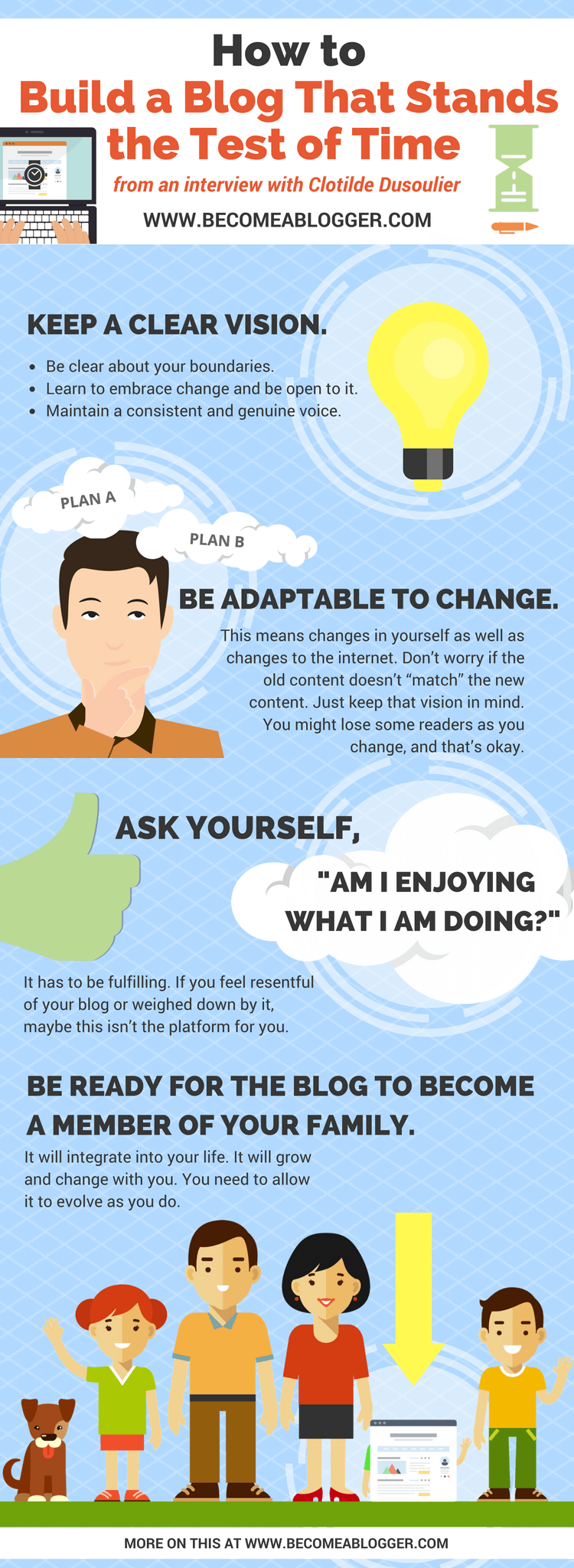 How to
Build a Blog That Stands the Test of Time

from an interview with Clotilde Dusoulier

WWW.BECOMEABLOGGER.COM

KEEP A CLEAR VISION.

- Be clear about your boundaries.
- Learn to embrace change and be open to it.
- Maintain a consistent and genuine voice.

PLAN A

PLAN B

BE ADAPTABLE TO CHANGE.

This means changes in yourself as well as changes to the internet. Don't worry if the old content doesn't "match" the new content. Just keep that vision in mind. You might lose some readers as you change, and that's okay.

ASK YOURSELF,

"AM I ENJOYING WHAT I AM DOING?"

It has to be fulfilling. If you feel resentful of your blog or weighed down by it, maybe this isn't the platform for you.

BE READY FOR THE BLOG TO BECOME A MEMBER OF YOUR FAMILY.

It will integrate into your life. It will grow and change with you. You need to allow it to evolve as you do.

MORE ON THIS AT WWW.BECOMEABLOGGER.COM