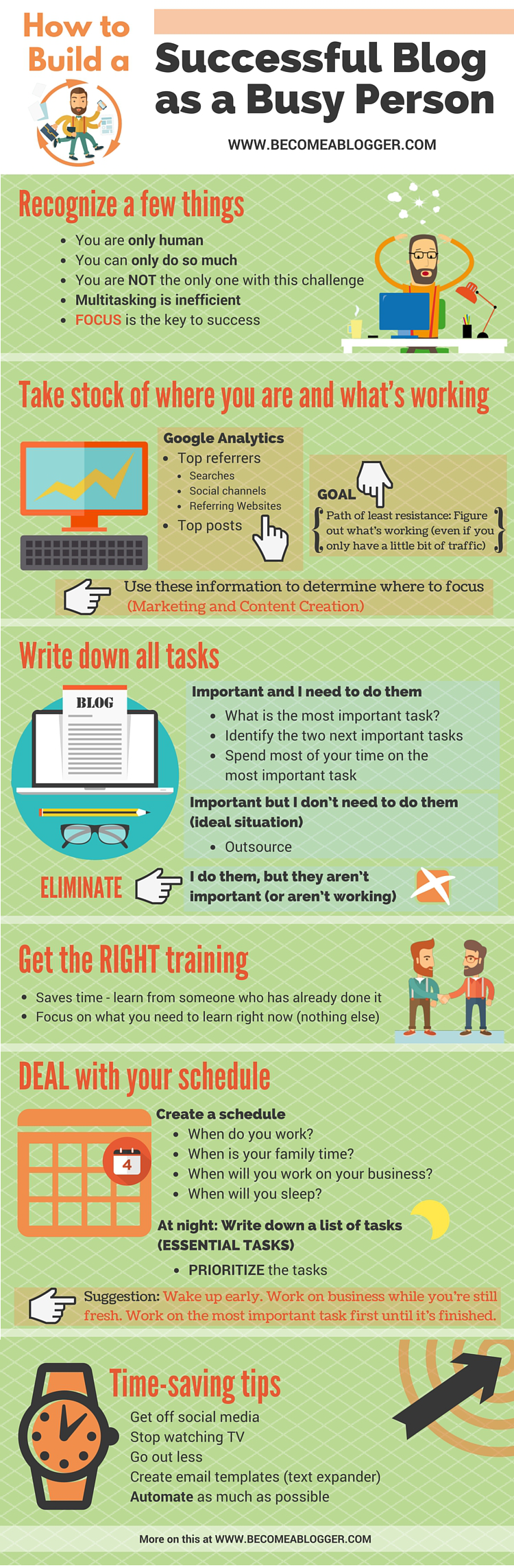 How to Build a Successful Blog as a Busy Person

WWW.BECOMEABLOGGER.COM

Recognize a few things

- You are only human
- You can only do so much
- You are NOT the only one with this challenge
- Multitasking is inefficient
- FOCUS is the key to success

Take stock of where you are and what's working

Google Analytics
- Top referrers
  - Searches
  - Social channels
  - Referring Websites
- Top posts

GOAL
Path of least resistance: Figure out what's working (even if you only have a little bit of traffic)

Use these information to determine where to focus (Marketing and Content Creation)

Write down all tasks

BLOG

Important and I need to do them
- What is the most important task?
- Identify the two next important tasks
- Spend most of your time on the most important task

Important but I don't need to do them (ideal situation)
- Outsource

ELIMINATE

I do them, but they aren't important (or aren't working)

Get the RIGHT training

- Saves time - learn from someone who has already done it
- Focus on what you need to learn right now (nothing else)

DEAL with your schedule

4

Create a schedule
- When do you work?
- When is your family time?
- When will you work on your business?
- When will you sleep?

At night: Write down a list of tasks (ESSENTIAL TASKS)
- PRIORITIZE the tasks

Suggestion: Wake up early. Work on business while you're still fresh. Work on the most important task first until it's finished.

Time-saving tips

Get off social media
Stop watching TV
Go out less
Create email templates (text expander)
Automate as much as possible

More on this at WWW.BECOMEABLOGGER.COM