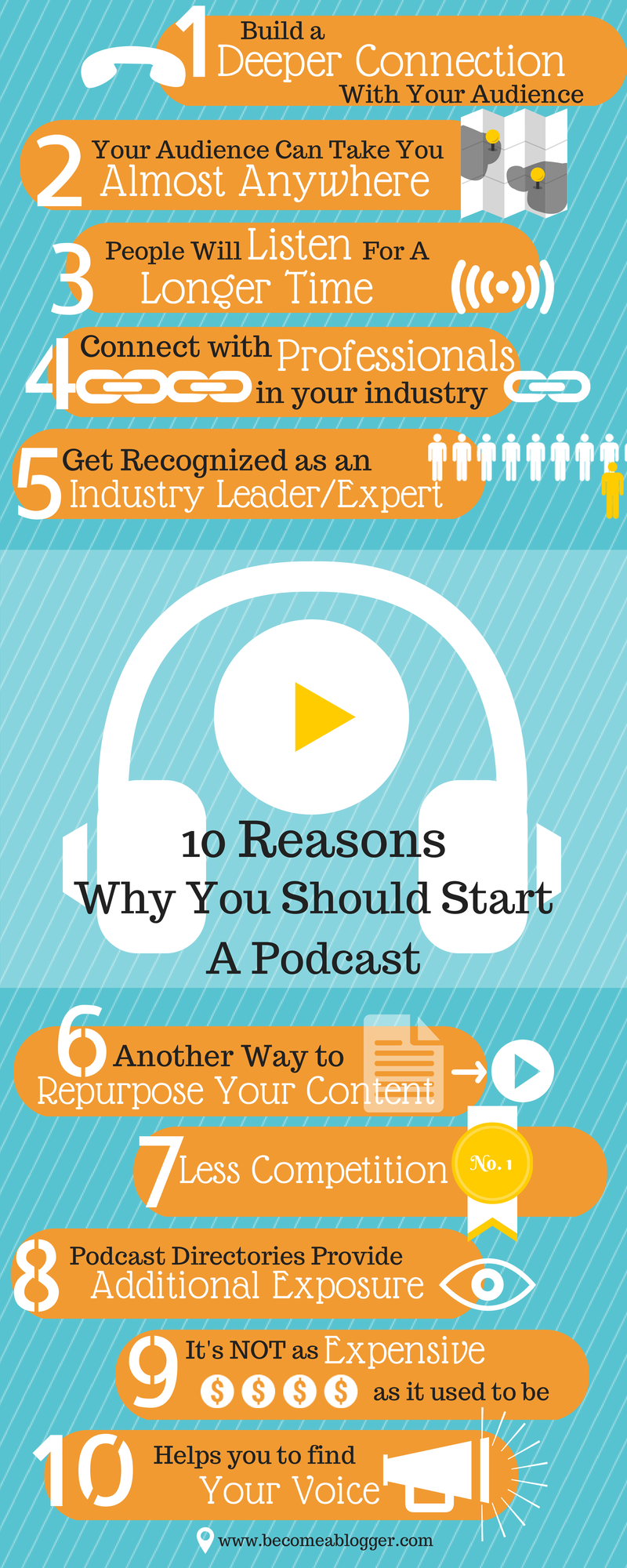 1 Build a Deeper Connection With Your Audience

2 Your Audience Can Take You Almost Anywhere

3 People Will Listen For A Longer Time

4 Connect with Professionals in your industry

5 Get Recognized as an Industry Leader/Expert

10 Reasons Why You Should Start A Podcast

6 Another Way to Repurpose Your Content

7 Less Competition

No. 1

8 Podcast Directories Provide Additional Exposure

9 It's NOT as Expensive $ $ $ $ as it used to be

10 Helps you to find Your Voice

www.becomeablogger.com