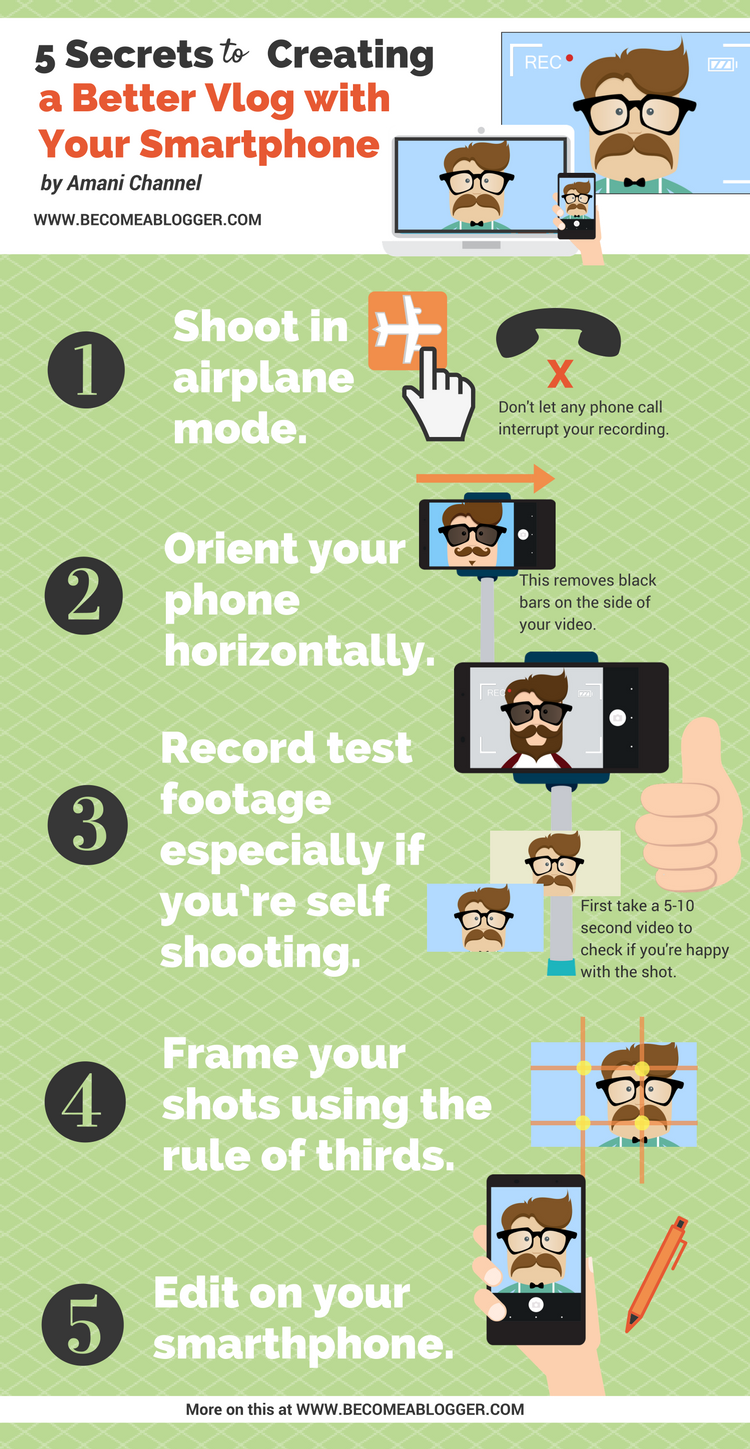 5 Secrets to Creating a Better Vlog with Your Smartphone

by Amani Channel

WWW.BECOMEABLOGGER.COM

REC

1 Shoot in airplane mode.

X

Don't let any phone call interrupt your recording.

2 Orient your phone horizontally.

This removes black bars on the side of your video.

REC

3 Record test footage especially if you're self shooting.

First take a 5-10 second video to check if you're happy with the shot.

4 Frame your shots using the rule of thirds.

5 Edit on your smarthphone.

More on this at WWW.BECOMEABLOGGER.COM